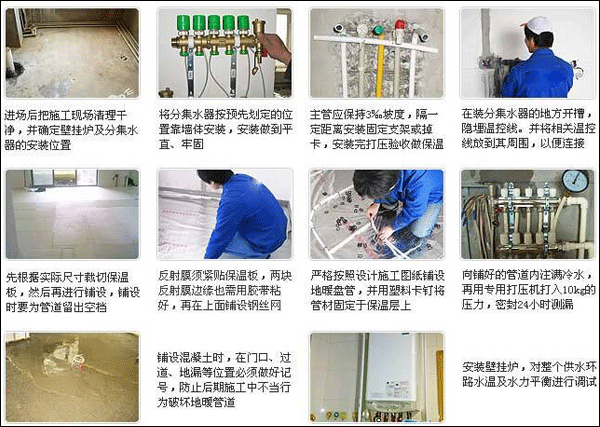 进场后把施工现场清理干净，并确定壁挂炉及分集水器的安装位置

将分集水器按预先划定的位置靠墙体安装，安装做到平直、牢固

主管应保持3‰坡度，隔一定距离安装固定支架或掉卡，安装完打压验收做保温

在装分集水器的地方开槽，隐埋温控线。并将相关温控线放到其周围，以便连接

先根据实际尺寸裁切保温板，然后再进行铺设，铺设时要为管道留出空档

反射膜须紧贴保温板，两块反射膜边缘也需用胶带粘好，再在上面铺设钢丝网

严格按照设计施工图纸铺设地暖盘管，并用塑料卡钉将管材固定于保温层上

向铺好的管道内注满冷水，再用专用打压机打入10kg的压力，密封24小时测漏

铺设混凝土时，在门口、过道、地漏等位置必须做好记号，防止后期施工中不当行为破坏地暖管道

安装壁挂炉，对整个供水环路水温及水力平衡进行调试